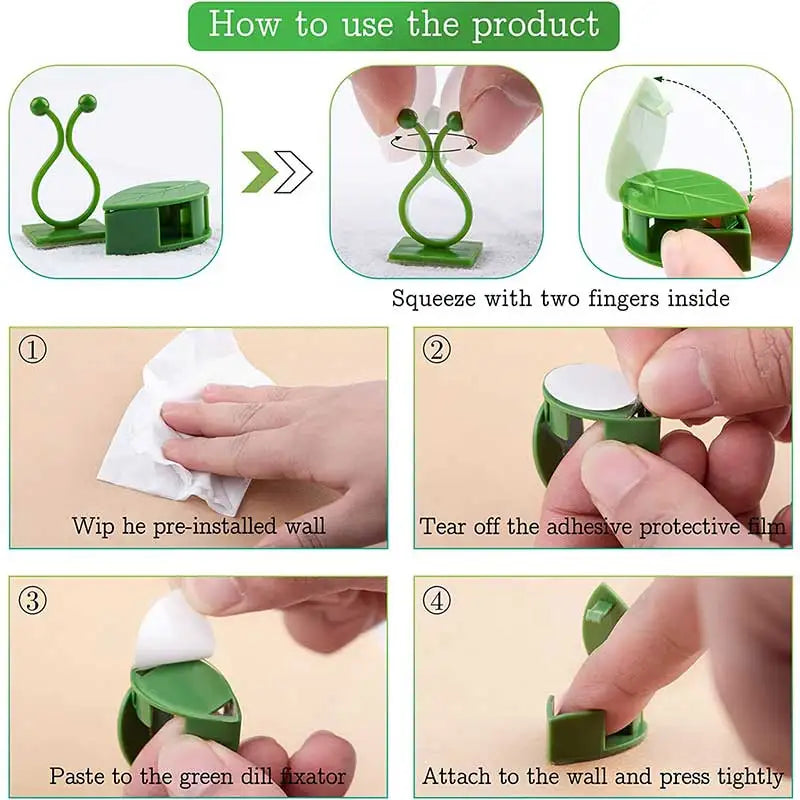 How to use the product

Squeeze with two fingers inside

①
Wip he pre-installed wall

②
Tear off the adhesive protective film

③
Paste to the green dill fixator

④
Attach to the wall and press tightly