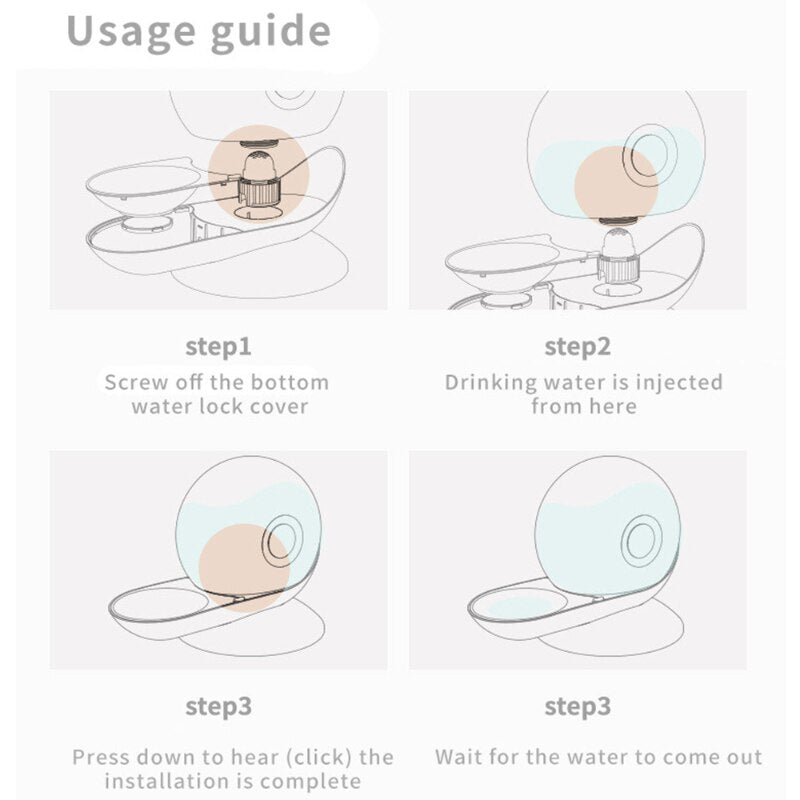 Usage guide

step1
Screw off the bottom water lock cover

step2
Drinking water is injected from here

step3
Press down to hear (click) the installation is complete

step3
Wait for the water to come out