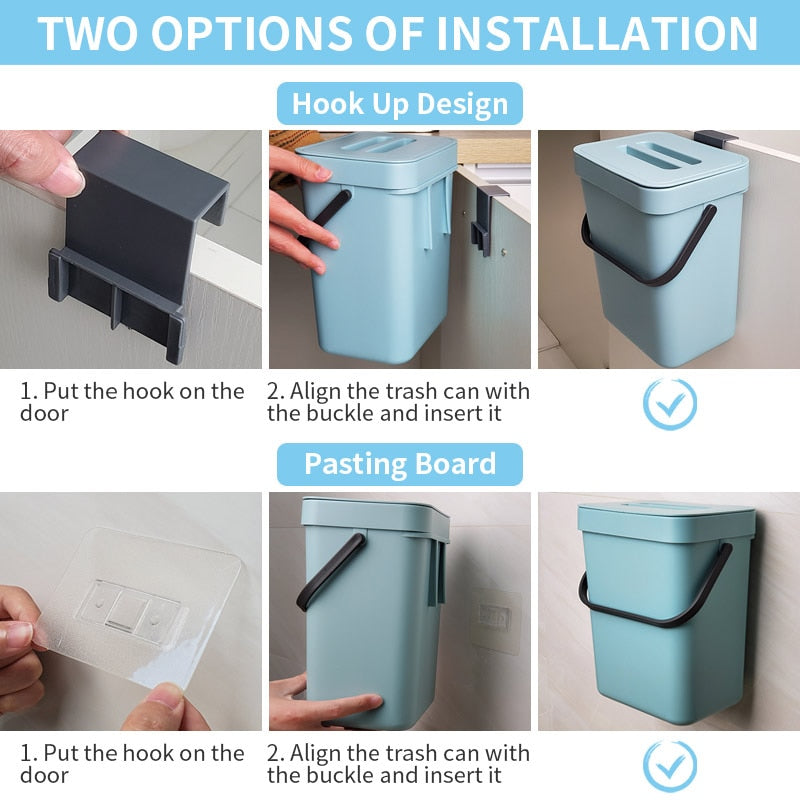 TWO OPTIONS OF INSTALLATION

Hook Up Design

1. Put the hook on the door

2. Align the trash can with the buckle and insert it

Pasting Board

1. Put the hook on the door

2. Align the trash can with the buckle and insert it